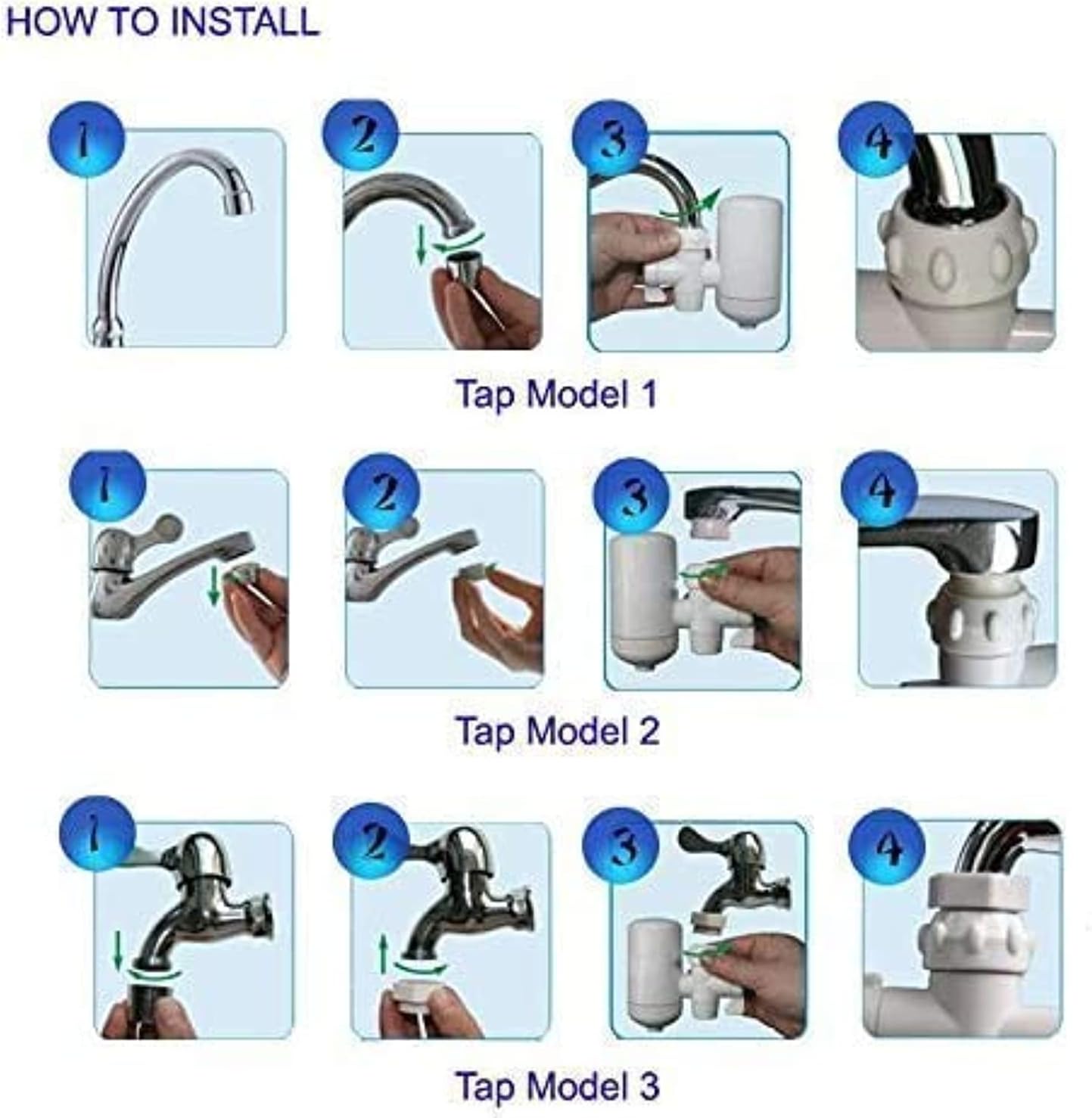 HOW TO INSTALL

1

2

3

4

Tap Model 1

1

2

3

4

Tap Model 2

1

2

3

4

Tap Model 3